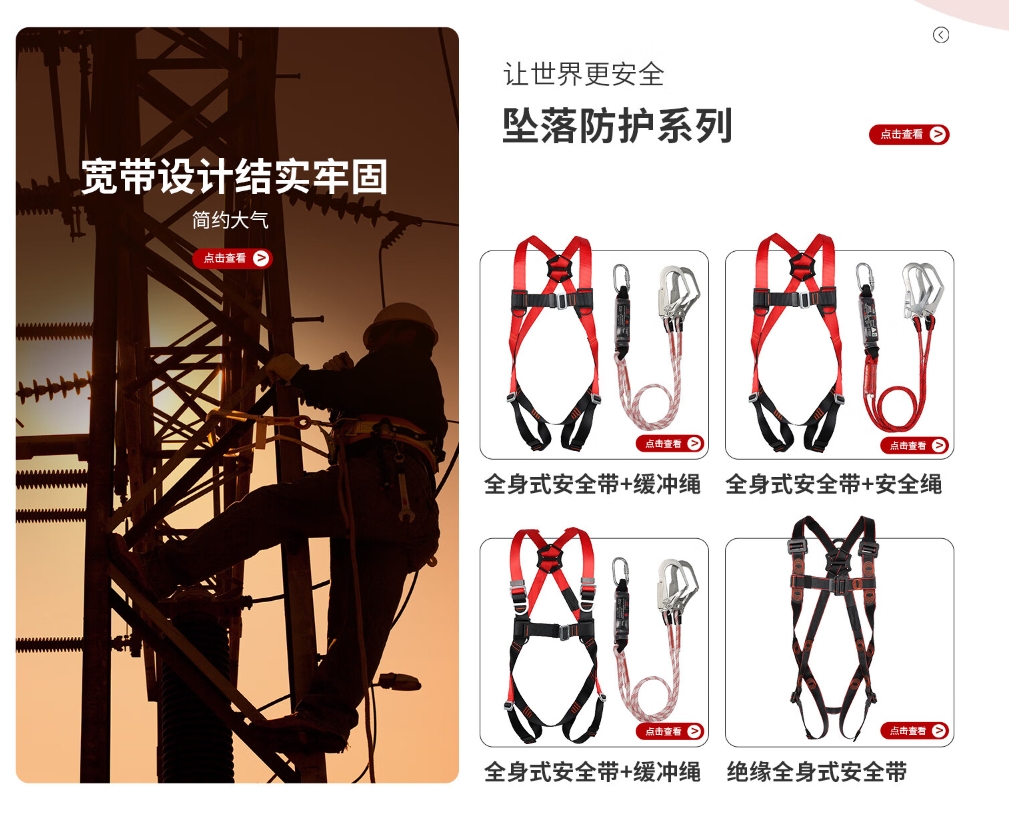 宽带设计结实牢固
简约大气
点击查看

让世界更安全
坠落防护系列
点击查看

点击查看
全身式安全带+缓冲绳

点击查看
全身式安全带+安全绳

点击查看
全身式安全带+缓冲绳

点击查看
绝缘全身式安全带